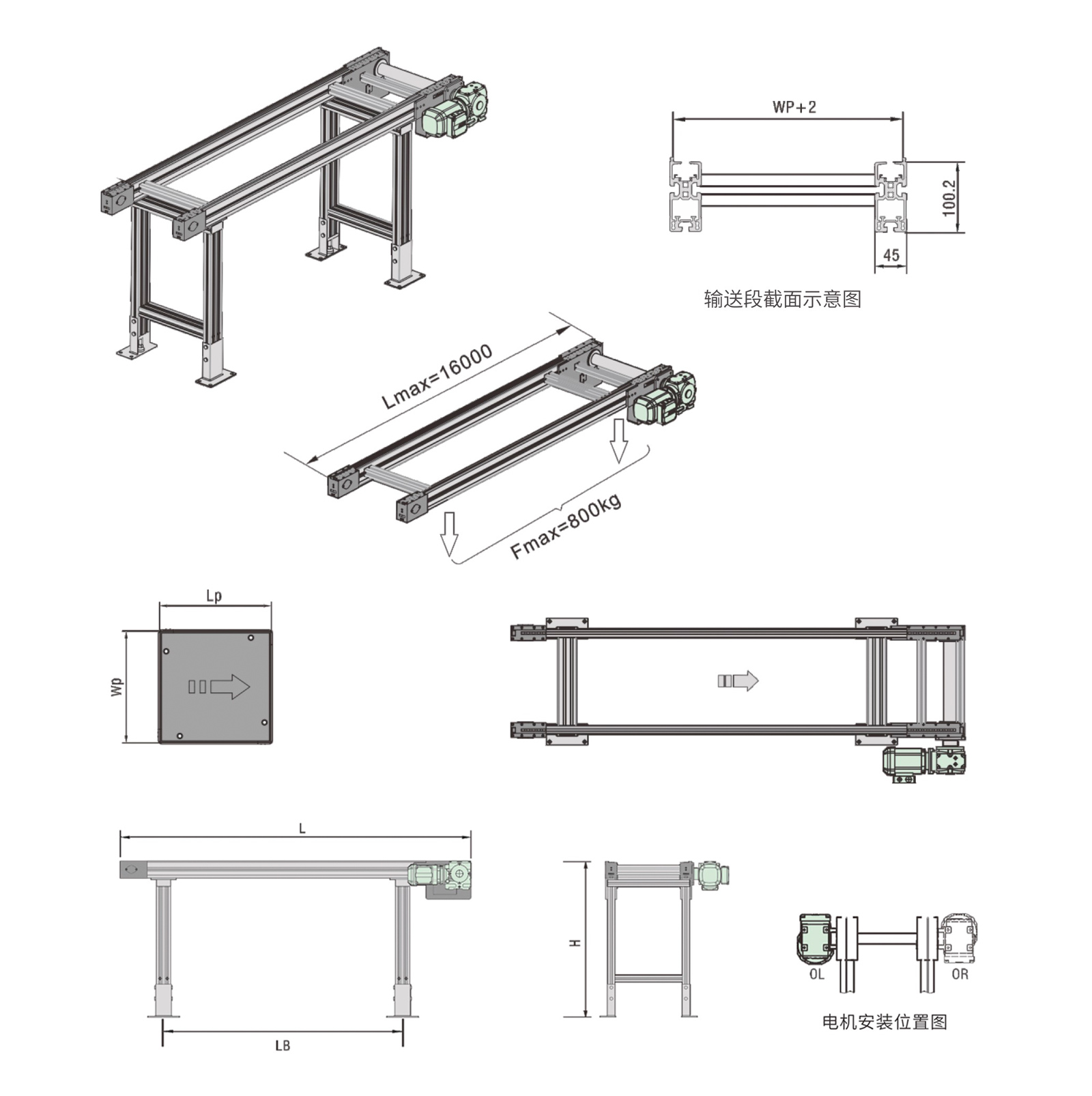 WP+2

100.2

45

输送段截面示意图

Lmax=16000

Fmax=800kg

Lp

Wp

L

LB

H

OL

OR

电机安装位置图