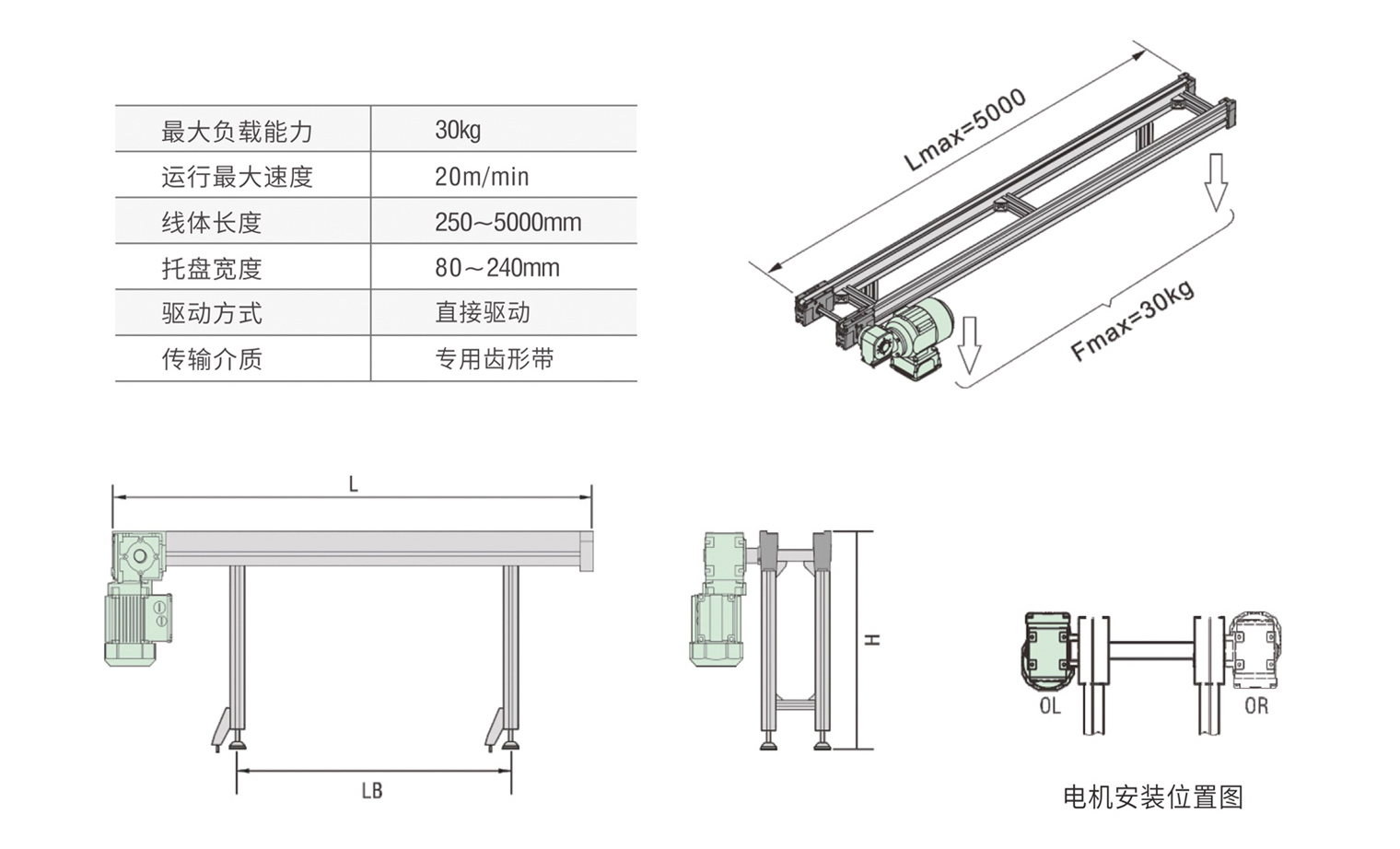 | 最大负载能力 | 30kg |
|---|---|
| 运行最大速度 | 20m/min |
| 线体长度 | 250～5000mm |
| 托盘宽度 | 80～240mm |
| 驱动方式 | 直接驱动 |
| 传输介质 | 专用齿形带 |

Lmax=5000

Fmax=30kg

L

LB

H

OL

OR

电机安装位置图